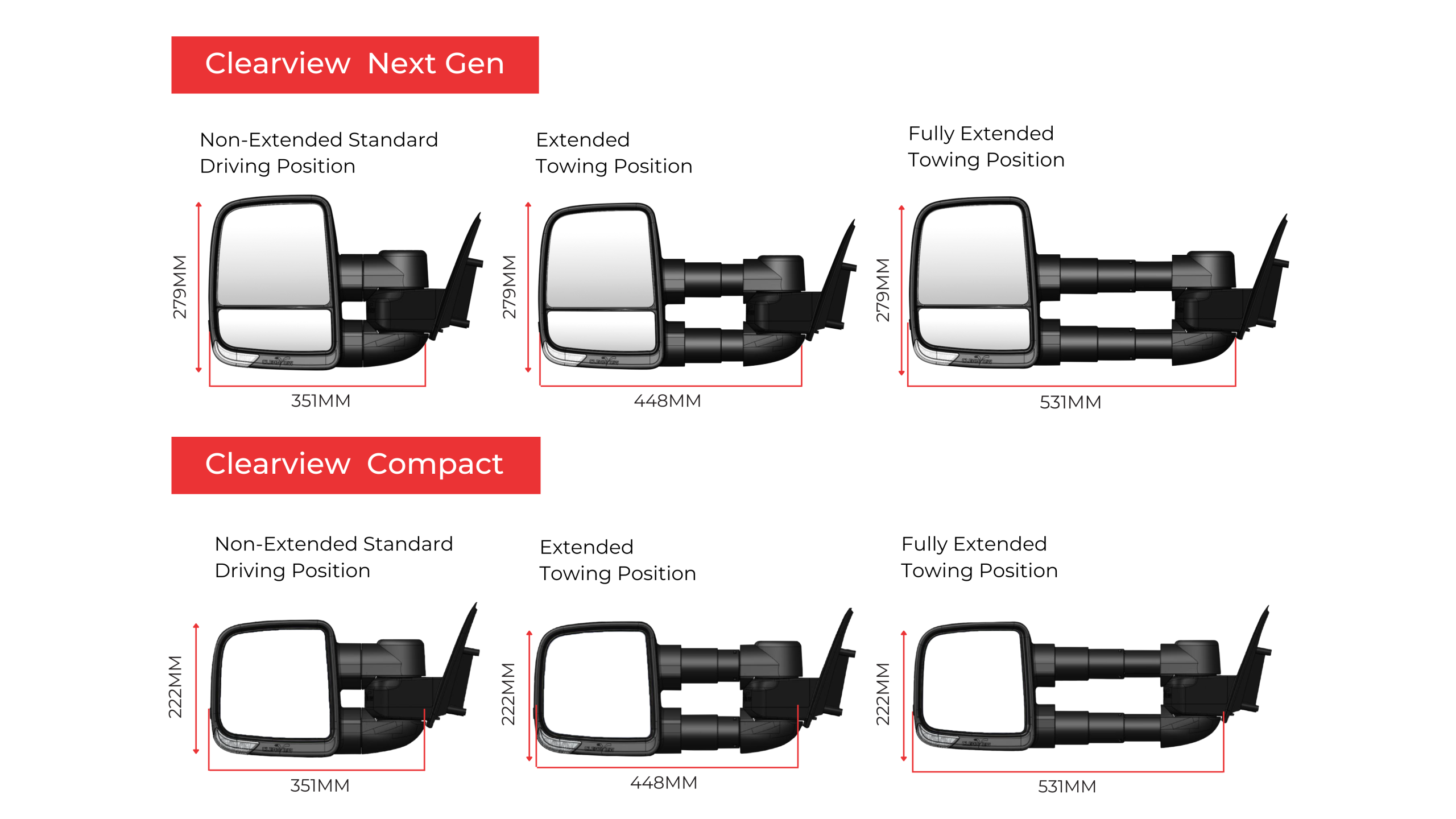 Clearview Next Gen

Non-Extended Standard Driving Position

279MM

351MM

Extended Towing Position

279MM

448MM

Fully Extended Towing Position

279MM

531MM

Clearview Compact

Non-Extended Standard Driving Position

222MM

351MM

Extended Towing Position

222MM

448MM

Fully Extended Towing Position

222MM

531MM